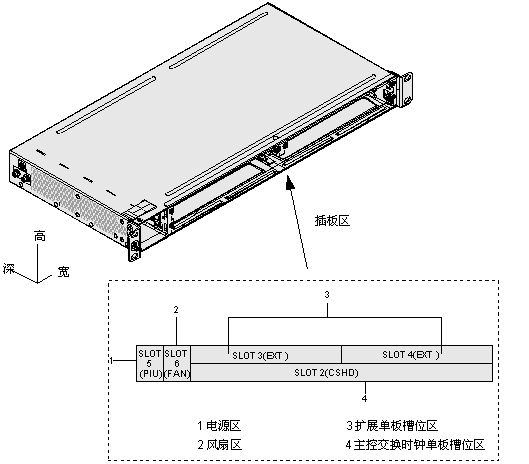 插板区

高
深
宽

3
2
1
SLOT 5 (PIU)
SLOT 6 (FAN)
SLOT 3(EXT )
SLOT 4(EXT )
SLOT 2(CSHD)
4

1 电源区
2 风扇区
3 扩展单板槽位区
4 主控交换时钟单板槽位区